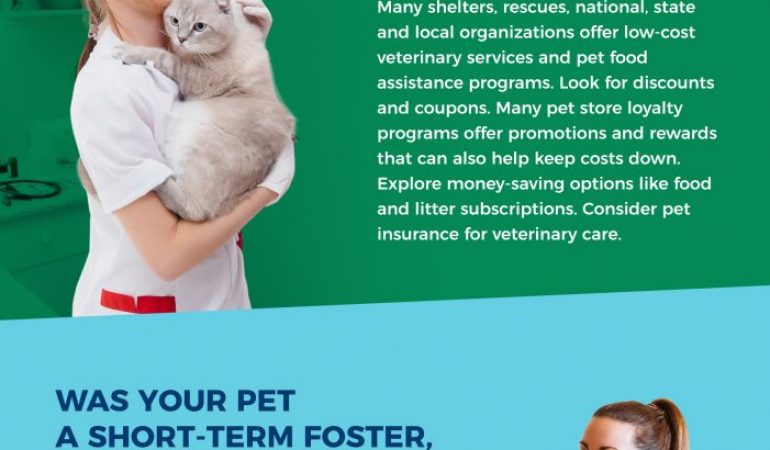 Many shelters, rescues, national, state and local organizations offer low-cost veterinary services and pet food assistance programs. Look for discounts and coupons. Many pet store loyalty programs offer promotions and rewards that can also help keep costs down. Explore money-saving options like food and litter subscriptions. Consider pet insurance for veterinary care.

WAS YOUR PET
A SHORT-TERM FOSTER,